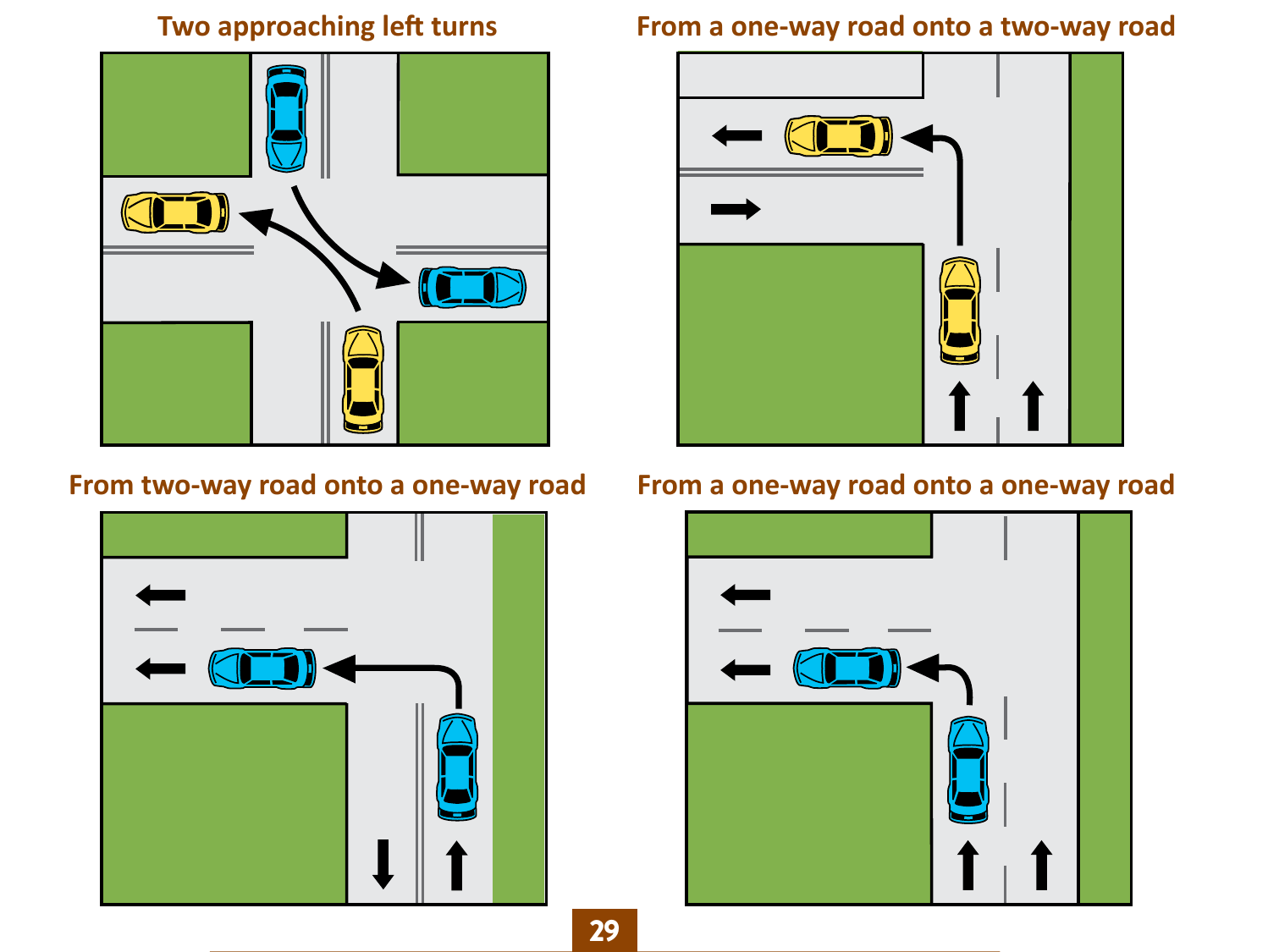 Two approaching left turns

From a one-way road onto a two-way road

From two-way road onto a one-way road

From a one-way road onto a one-way road

29